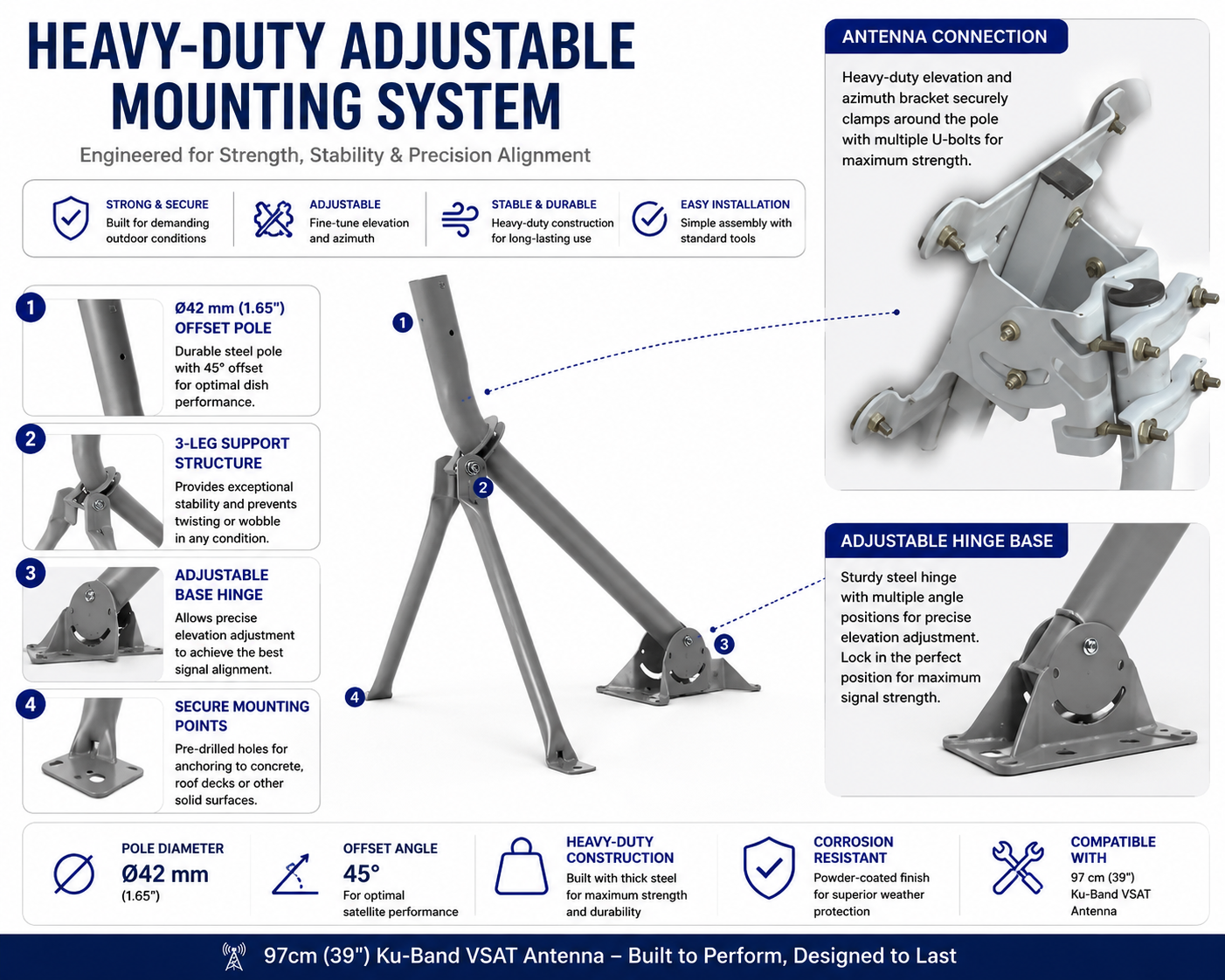 HEAVY-DUTY ADJUSTABLE MOUNTING SYSTEM

Engineered for Strength, Stability & Precision Alignment

STRONG & SECURE
Built for demanding outdoor conditions

ADJUSTABLE
Fine-tune elevation and azimuth

STABLE & DURABLE
Heavy-duty construction for long-lasting use

EASY INSTALLATION
Simple assembly with standard tools

1
Ø42 mm (1.65") OFFSET POLE
Durable steel pole with 45° offset for optimal dish performance.

2
3-LEG SUPPORT STRUCTURE
Provides exceptional stability and prevents twisting or wobble in any condition.

3
ADJUSTABLE BASE HINGE
Allows precise elevation adjustment to achieve the best signal alignment.

4
SECURE MOUNTING POINTS
Pre-drilled holes for anchoring to concrete, roof decks or other solid surfaces.

1

2

3

4

ANTENNA CONNECTION
Heavy-duty elevation and azimuth bracket securely clamps around the pole with multiple U-bolts for maximum strength.

ADJUSTABLE HINGE BASE
Sturdy steel hinge with multiple angle positions for precise elevation adjustment. Lock in the perfect position for maximum signal strength.

POLE DIAMETER
Ø42 mm
(1.65")

OFFSET ANGLE
45°
For optimal satellite performance

HEAVY-DUTY CONSTRUCTION
Built with thick steel for maximum strength and durability

CORROSION RESISTANT
Powder-coated finish for superior weather protection

COMPATIBLE WITH
97 cm (39") Ku-Band VSAT Antenna

97cm (39") Ku-Band VSAT Antenna – Built to Perform, Designed to Last